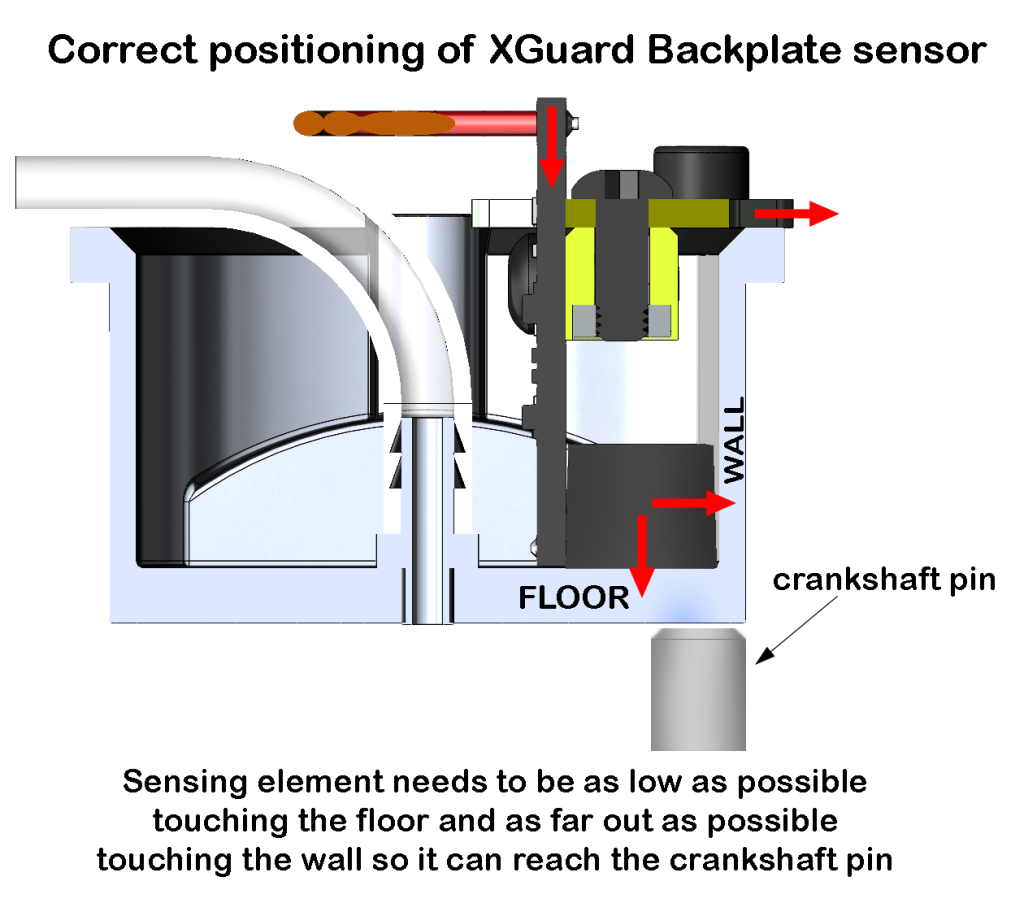 Correct positioning of XGuard Backplate sensor

WALL

FLOOR

crankshaft pin

Sensing element needs to be as low as possible touching the floor and as far out as possible touching the wall so it can reach the crankshaft pin